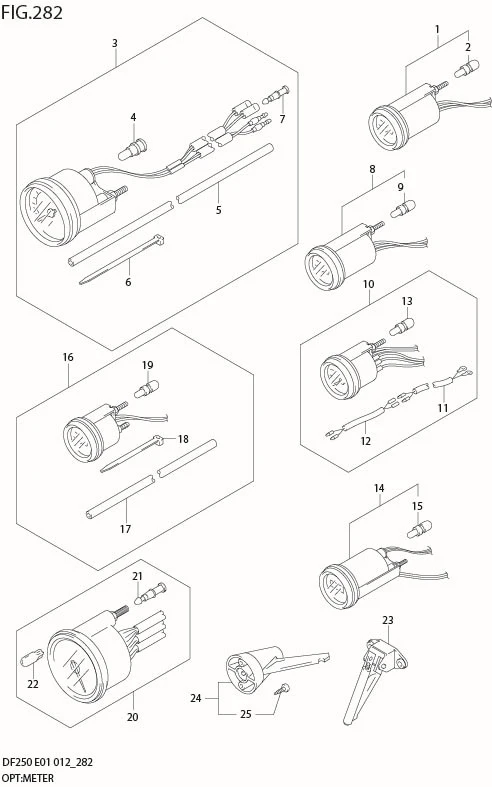 FIG.282

3
4
7
5
6

1
2

8
9

10
13
11
12

16
19
18
17

14
15

21
22
20

23
24
25

DF250 E01 012_282
OPT:METER