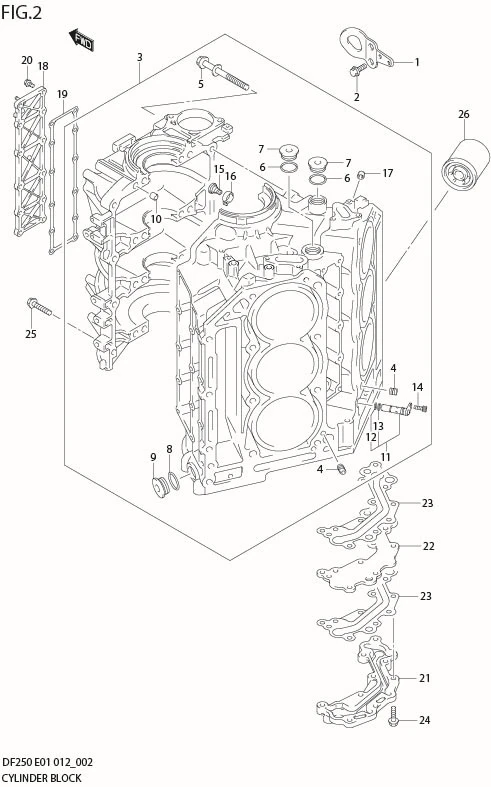 FIG.2

FWD

20
18
19
3
5
1
2
26
7
6
7
6
17
15
16
10
25
4
14
13
12
11
9
8
4
23
22
23
21
24

DF250 E01 012_002
CYLINDER BLOCK