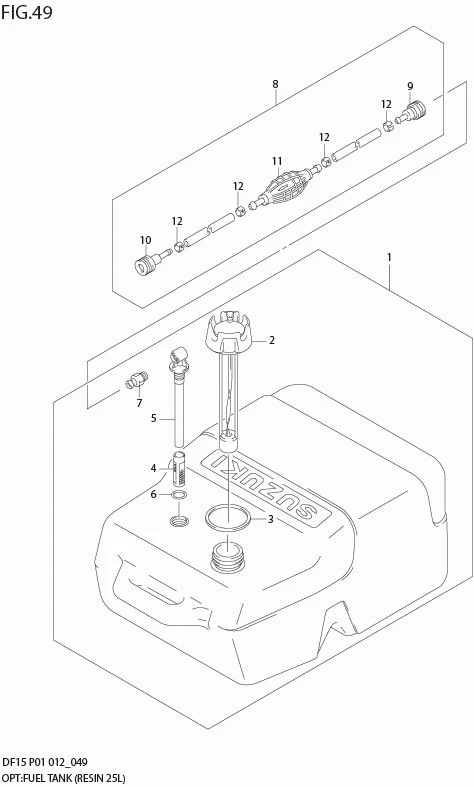 FIG.49

8
9
12
12
11
12
12
10
1
2
7
5
4
6
3
SUZUKI

DF15 P01 012_049
OPT:FUEL TANK (RESIN 25L)