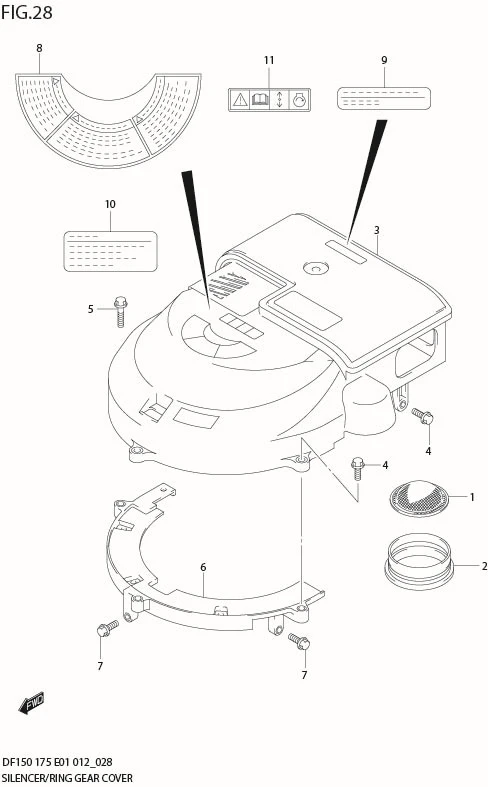 FIG.28

8

11

9

10

3

5

4

4

1

2

6

7

7

FWD

DF150 175 E01 012_028
SILENCER/RING GEAR COVER