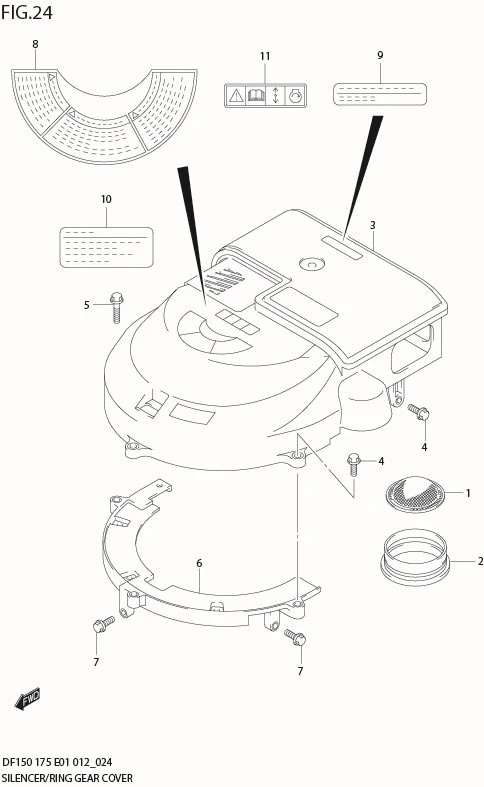 FIG.24

8

11

9

10

3

5

4

4

1

2

6

7

7

FWD

DF150 175 E01 012_024
SILENCER/RING GEAR COVER