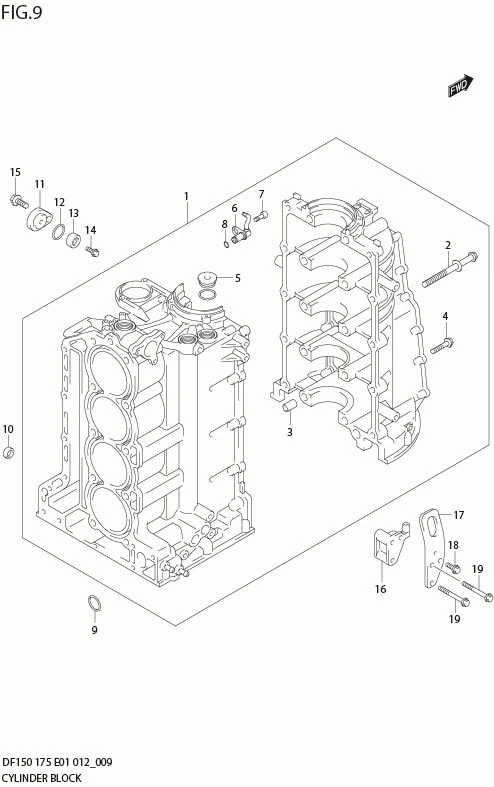 FIG.9

FWD

15
11
12
13
14
1
6
7
8
5
2
4
3
10
17
18
19
16
19
9

DF150 175 E01 012_009
CYLINDER BLOCK