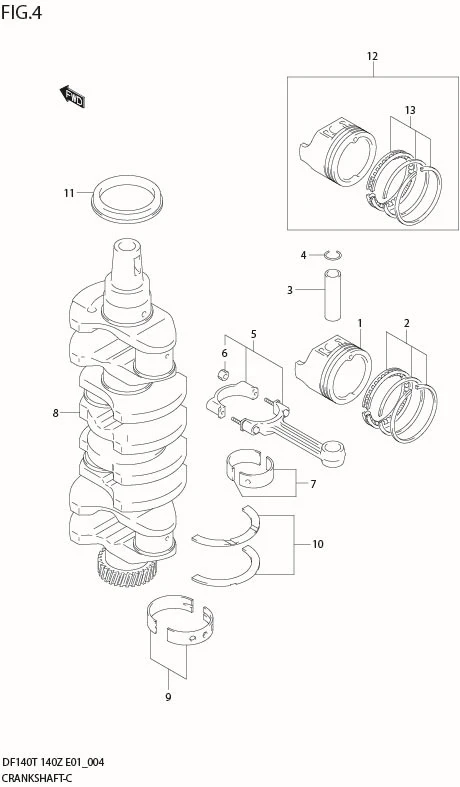 FIG.4

FWD

12

13

11

4

3

1

2

5

6

8

7

10

9

DF140T 140Z E01_004
CRANKSHAFT-C