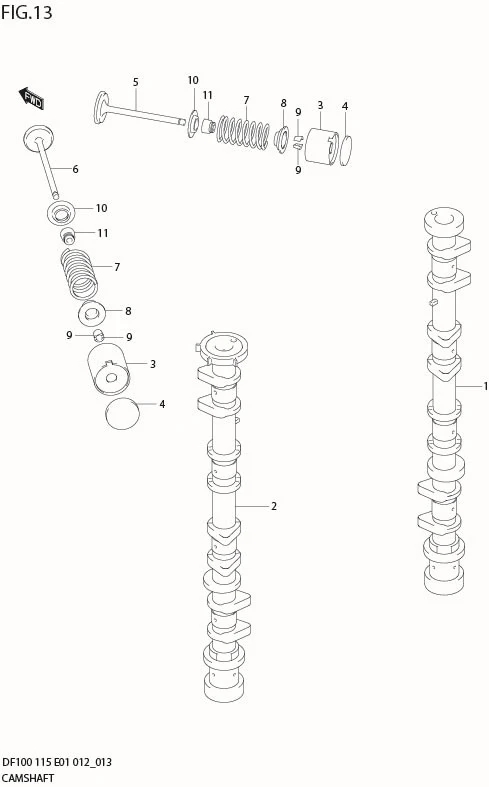 FIG.13

FWD

5
10
11
7
8
9
3
4
9

6
10
11
7
8
9
9
3
4

2

1

DF100 115 E01 012_013
CAMSHAFT