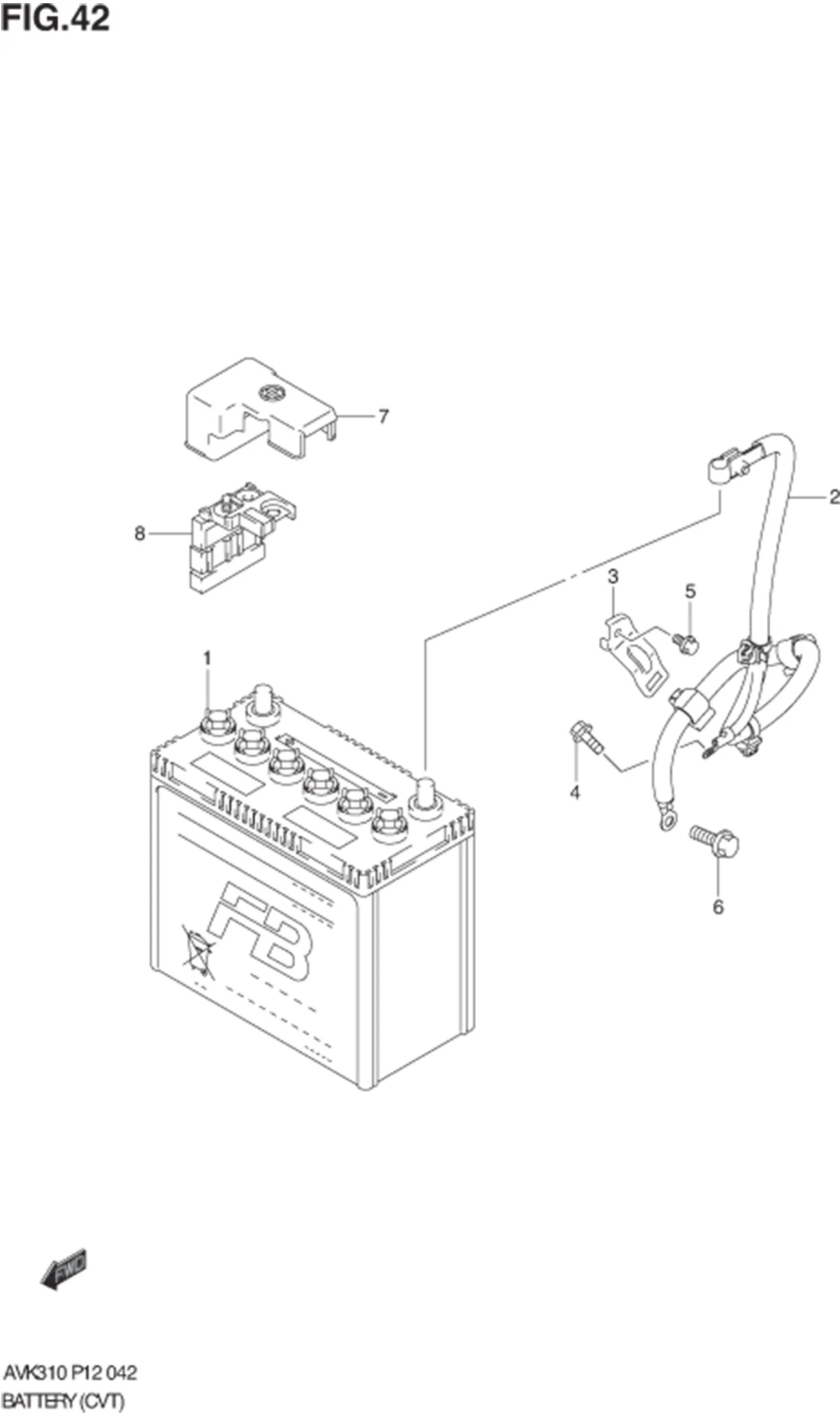 FIG.42

7

2

8

3

5

1

4

6

FB

FWD

AVK310 P12 042
BATTERY (CVT)