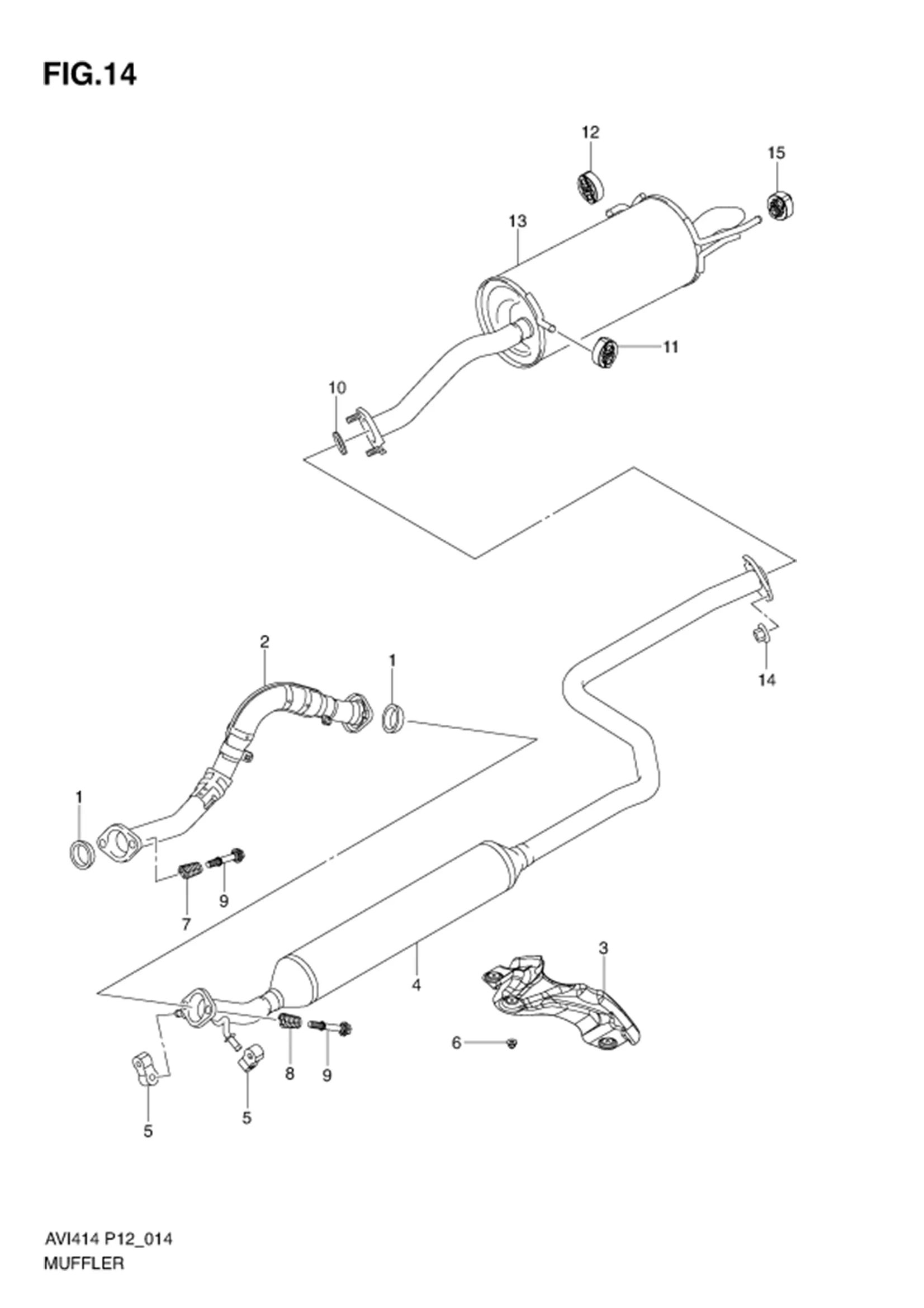 FIG.14

12
15
13
11
10
2
1
14
1
9
7
3
4
6
8
9
5
5

AVI414 P12_014
MUFFLER