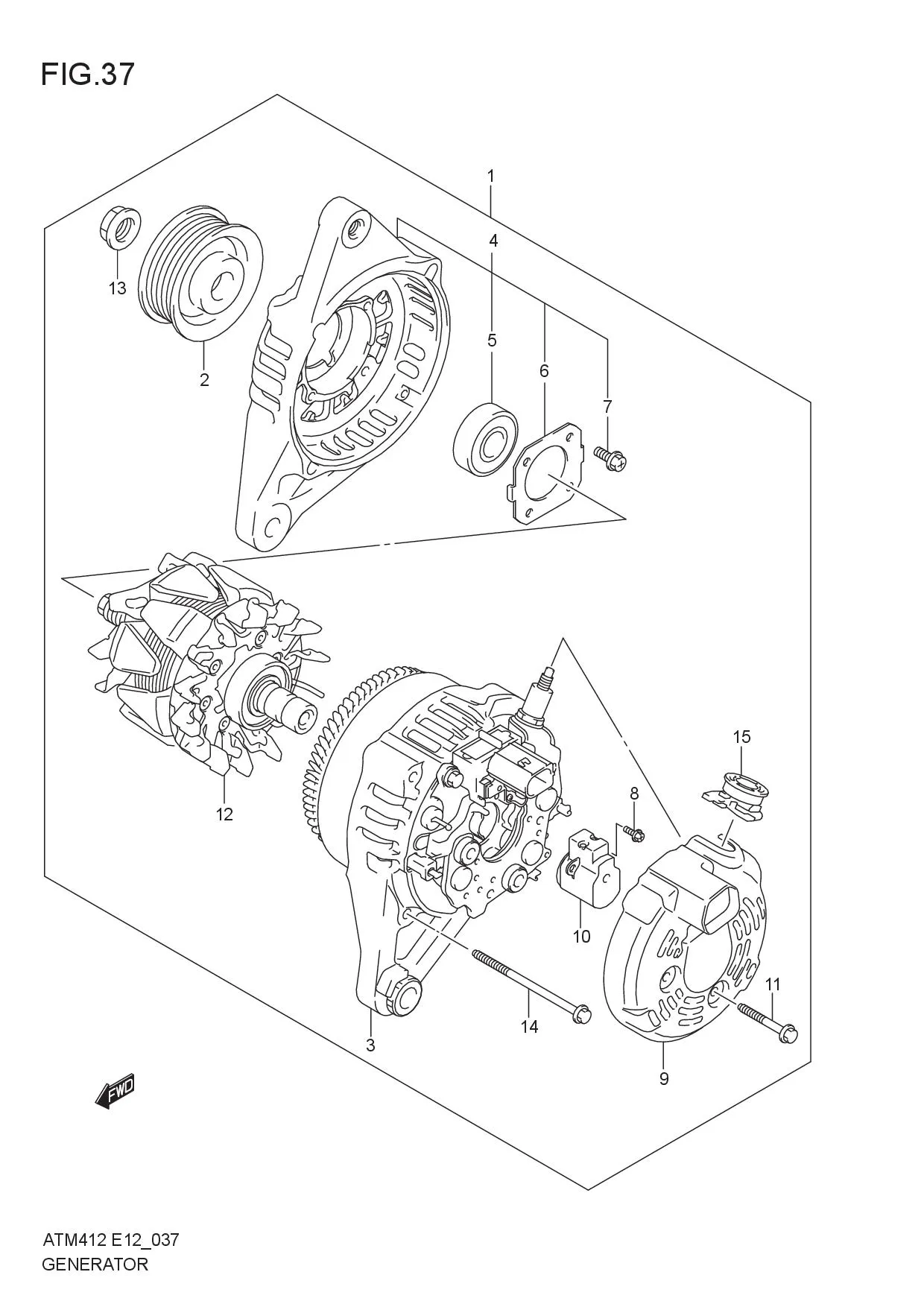 FIG.37

1
4
13
5
6
7
2
15
8
12
10
11
14
3
9
FWD

ATM412 E12_037
GENERATOR